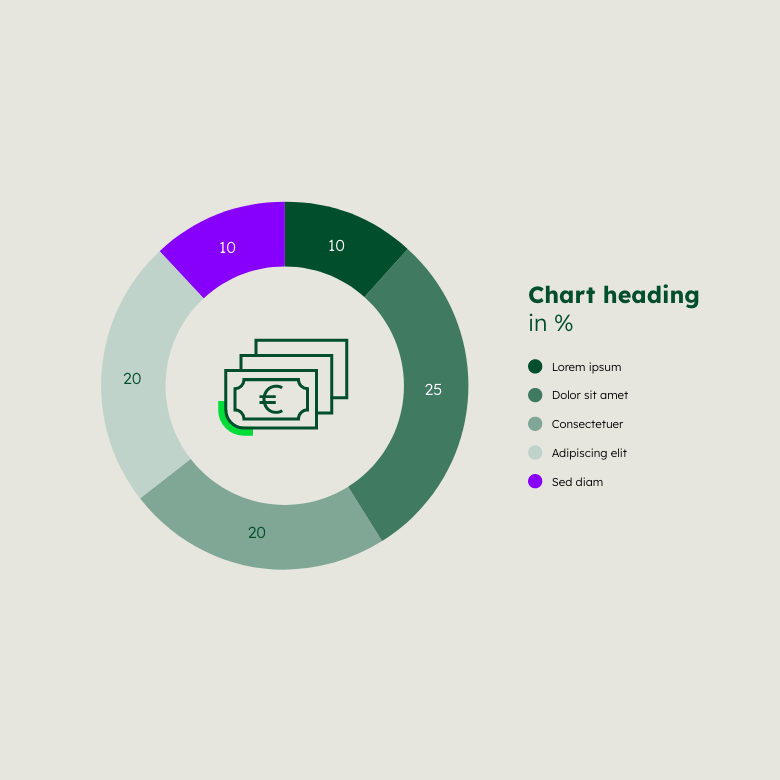 10

10

25

20

20

€

Chart heading
in %

Lorem ipsum
Dolor sit amet
Consectetuer
Adipiscing elit
Sed diam