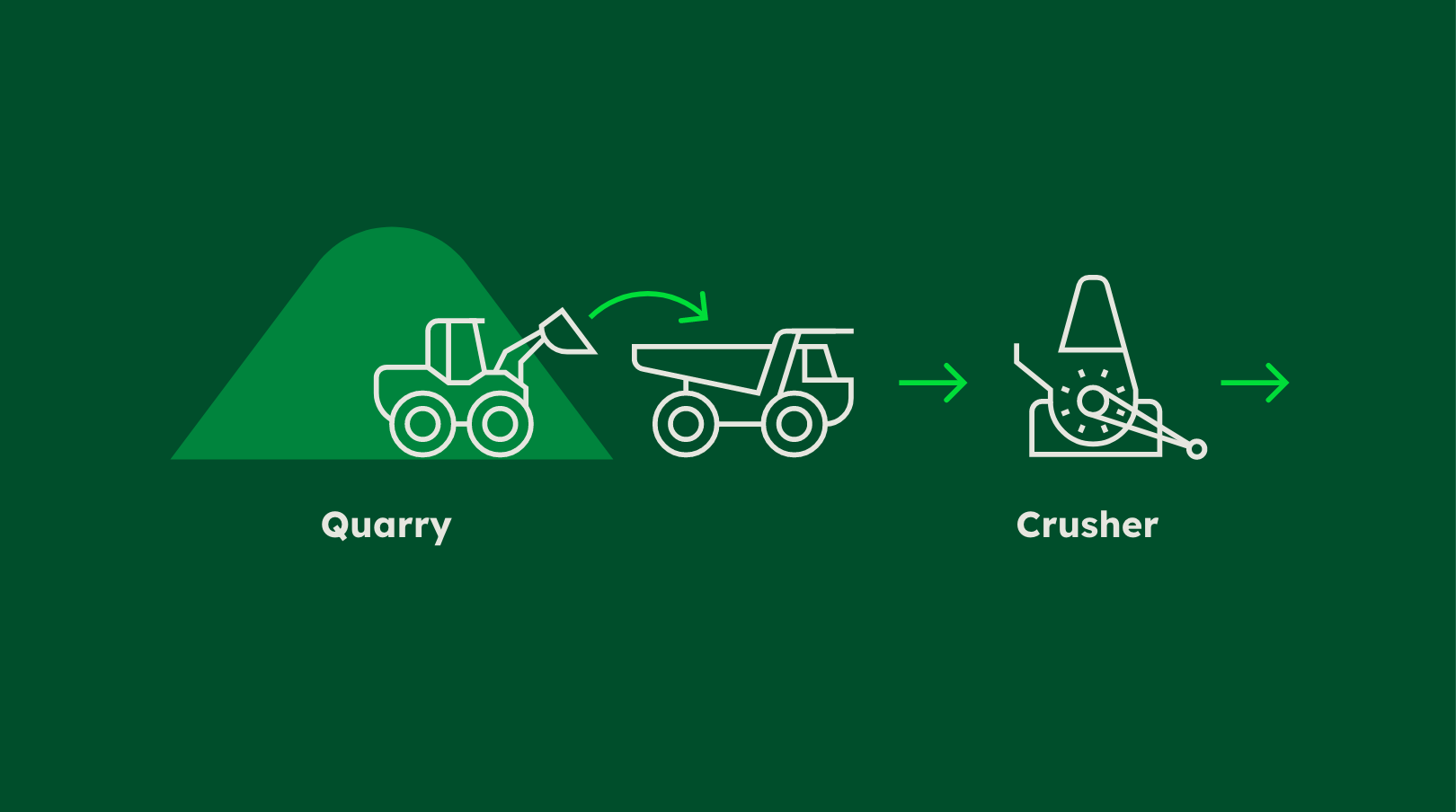 Quarry

Crusher